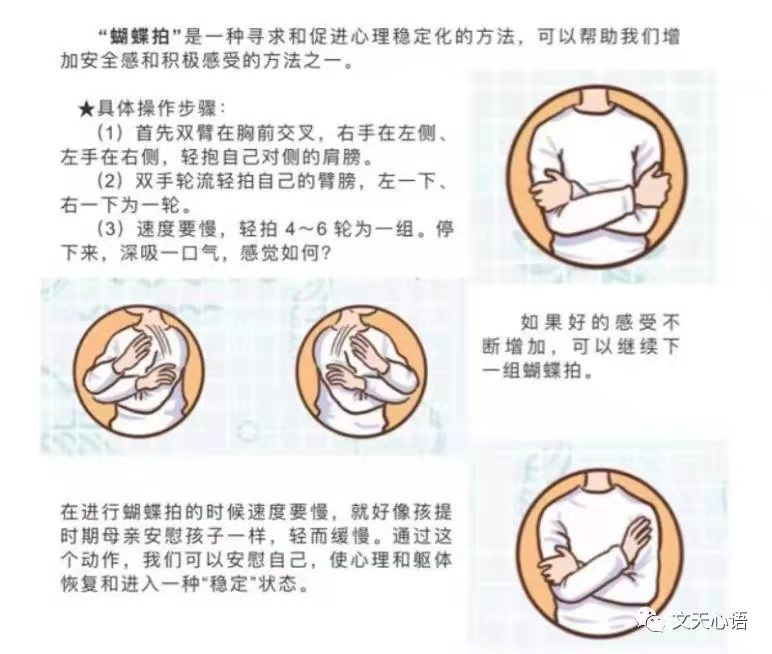 “蝴蝶拍”是一种寻求和促进心理稳定化的方法，可以帮助我们增加安全感和积极感受的方法之一。

★具体操作步骤：

（1）首先双臂在胸前交叉，右手在左侧、左手在右侧，轻抱自己对侧的肩膀。

（2）双手轮流轻拍自己的臂膀，左一下、右一下为一轮。

（3）速度要慢，轻拍 4～6 轮为一组。停下来，深吸一口气，感觉如何？

如果好的感受不断增加，可以继续下一组蝴蝶拍。

在进行蝴蝶拍的时候速度要慢，就好像孩提时期母亲安慰孩子一样，轻而缓慢。通过这个动作，我们可以安慰自己，使心理和躯体恢复和进入一种“稳定”状态。

文天心语